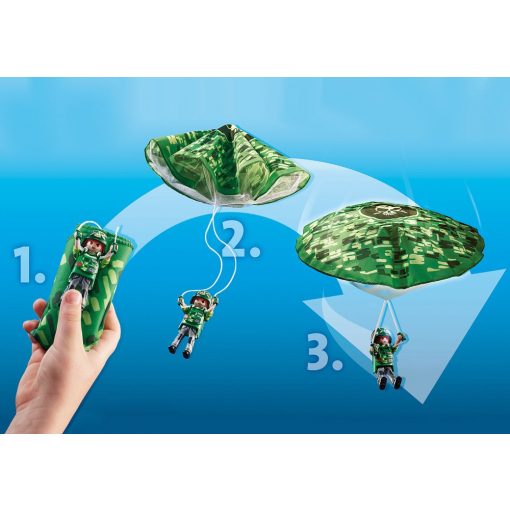 1.
2.
3.